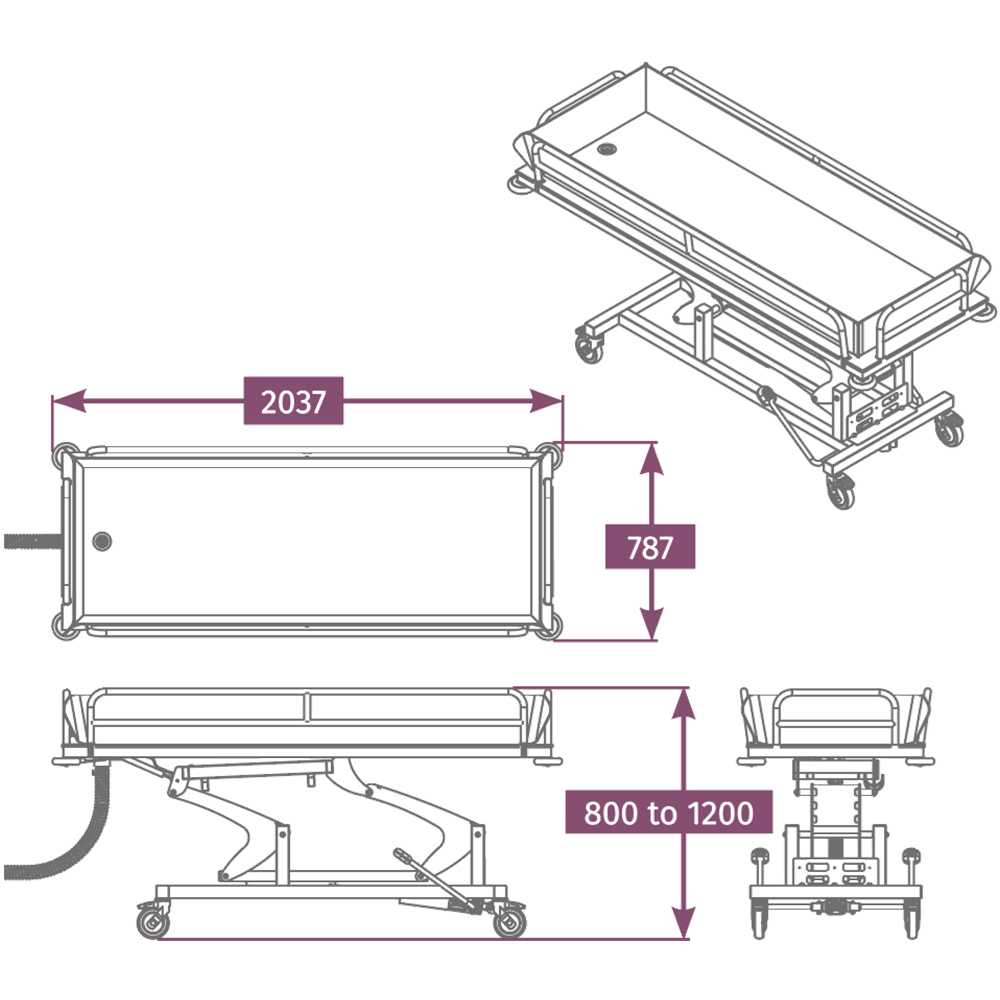 2037

787

800 to 1200